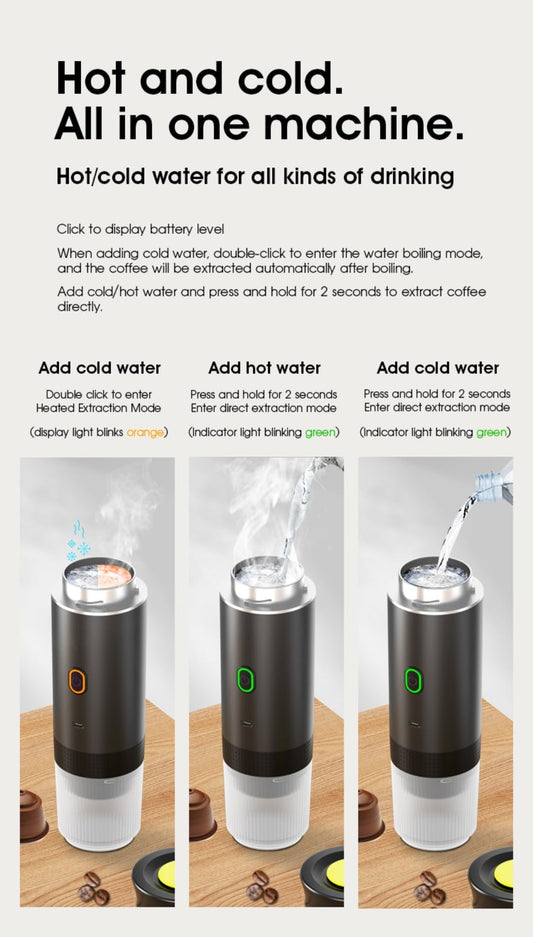 Hot and cold.
All in one machine.

Hot/cold water for all kinds of drinking

Click to display battery level

When adding cold water, double-click to enter the water boiling mode, and the coffee will be extracted automatically after boiling.

Add cold/hot water and press and hold for 2 seconds to extract coffee directly.

Add cold water
Double click to enter Heated Extraction Mode
(display light blinks orange)

Add hot water
Press and hold for 2 seconds Enter direct extraction mode
(Indicator light blinking green)

Add cold water
Press and hold for 2 seconds Enter direct extraction mode
(Indicator light blinking green)